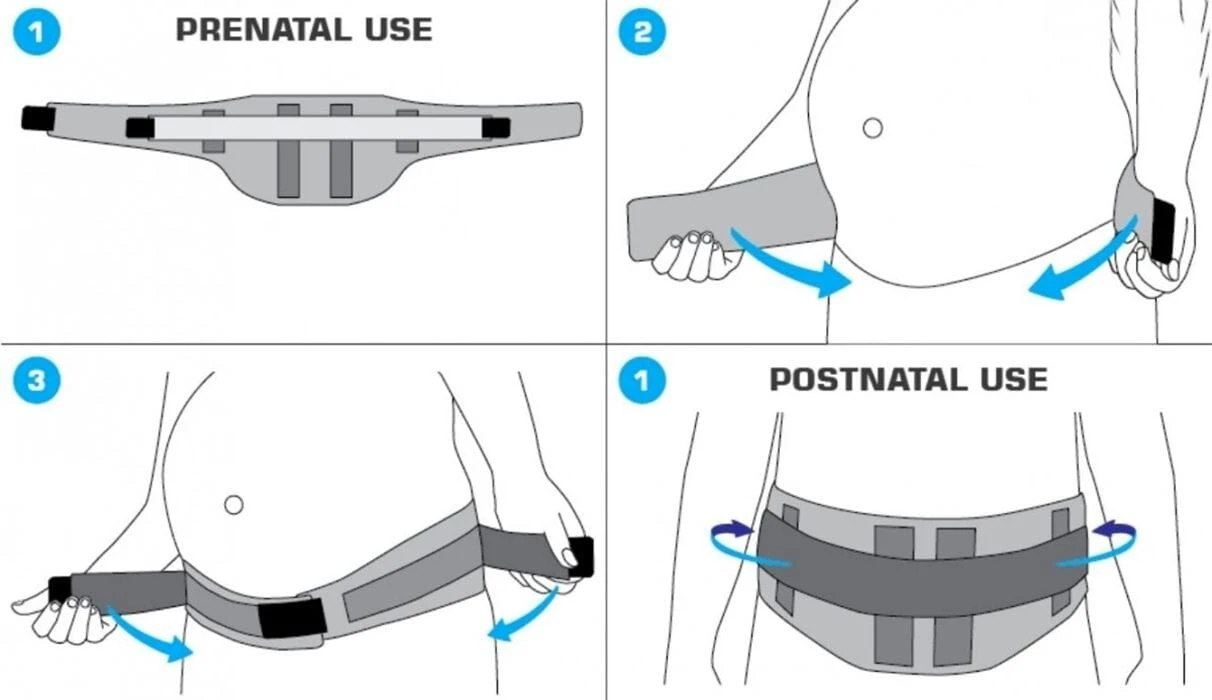 1 PRENATAL USE

2

3

1 POSTNATAL USE